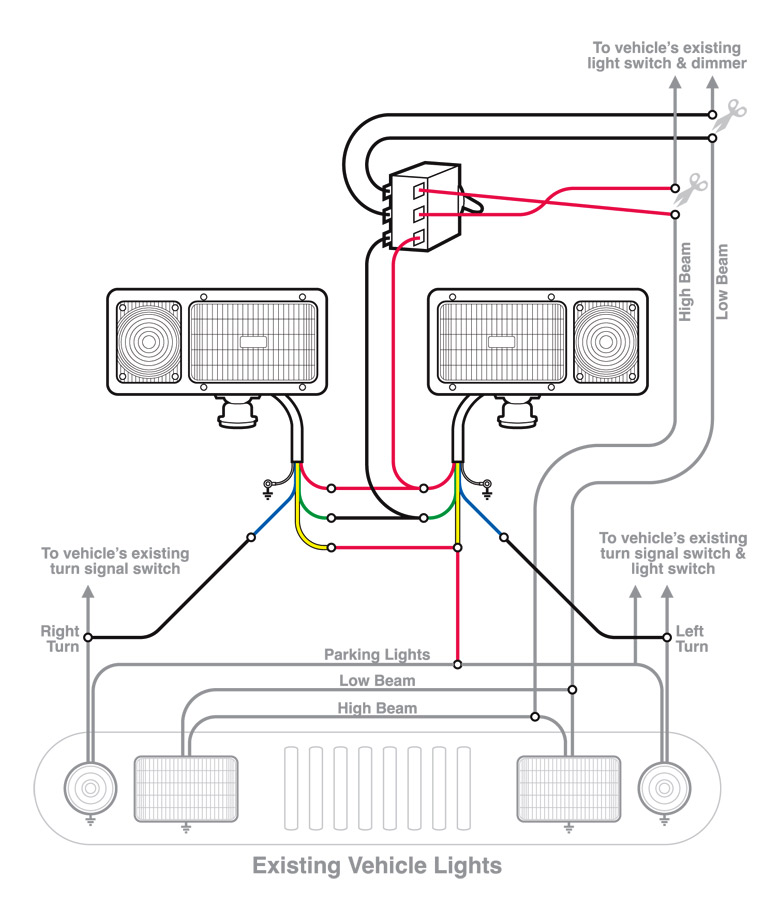 To vehicle's existing light switch & dimmer

High Beam

Low Beam

To vehicle's existing turn signal switch

To vehicle's existing turn signal switch & light switch

Right Turn

Left Turn

Parking Lights

Low Beam

High Beam

Existing Vehicle Lights