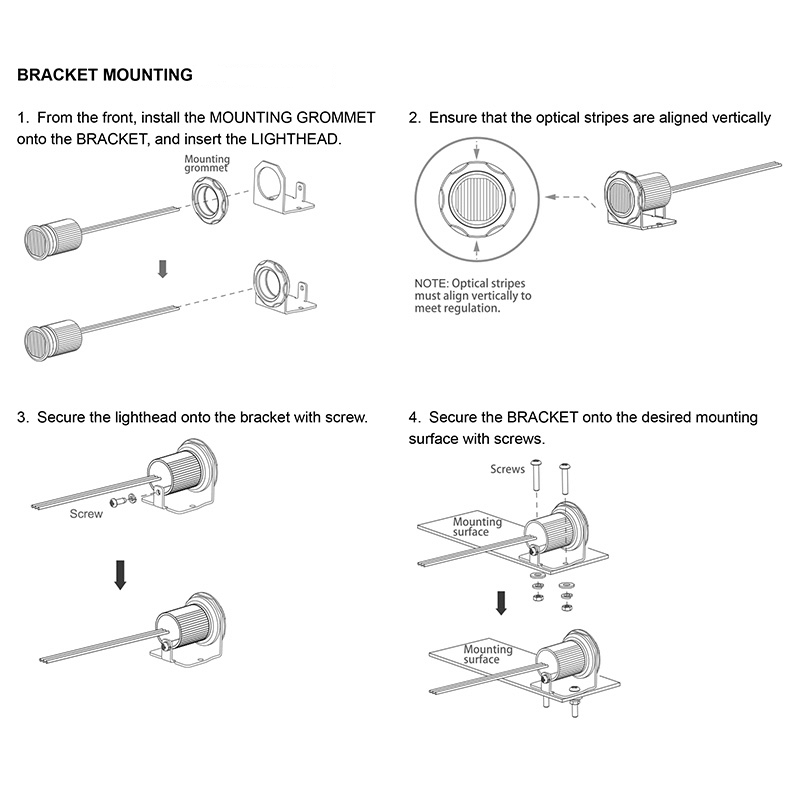 BRACKET MOUNTING

1. From the front, install the MOUNTING GROMMET onto the BRACKET, and insert the LIGHTHEAD.

Mounting grommet

2. Ensure that the optical stripes are aligned vertically

NOTE: Optical stripes must align vertically to meet regulation.

3. Secure the lighthead onto the bracket with screw.

Screw

4. Secure the BRACKET onto the desired mounting surface with screws.

Screws

Mounting surface

Mounting surface